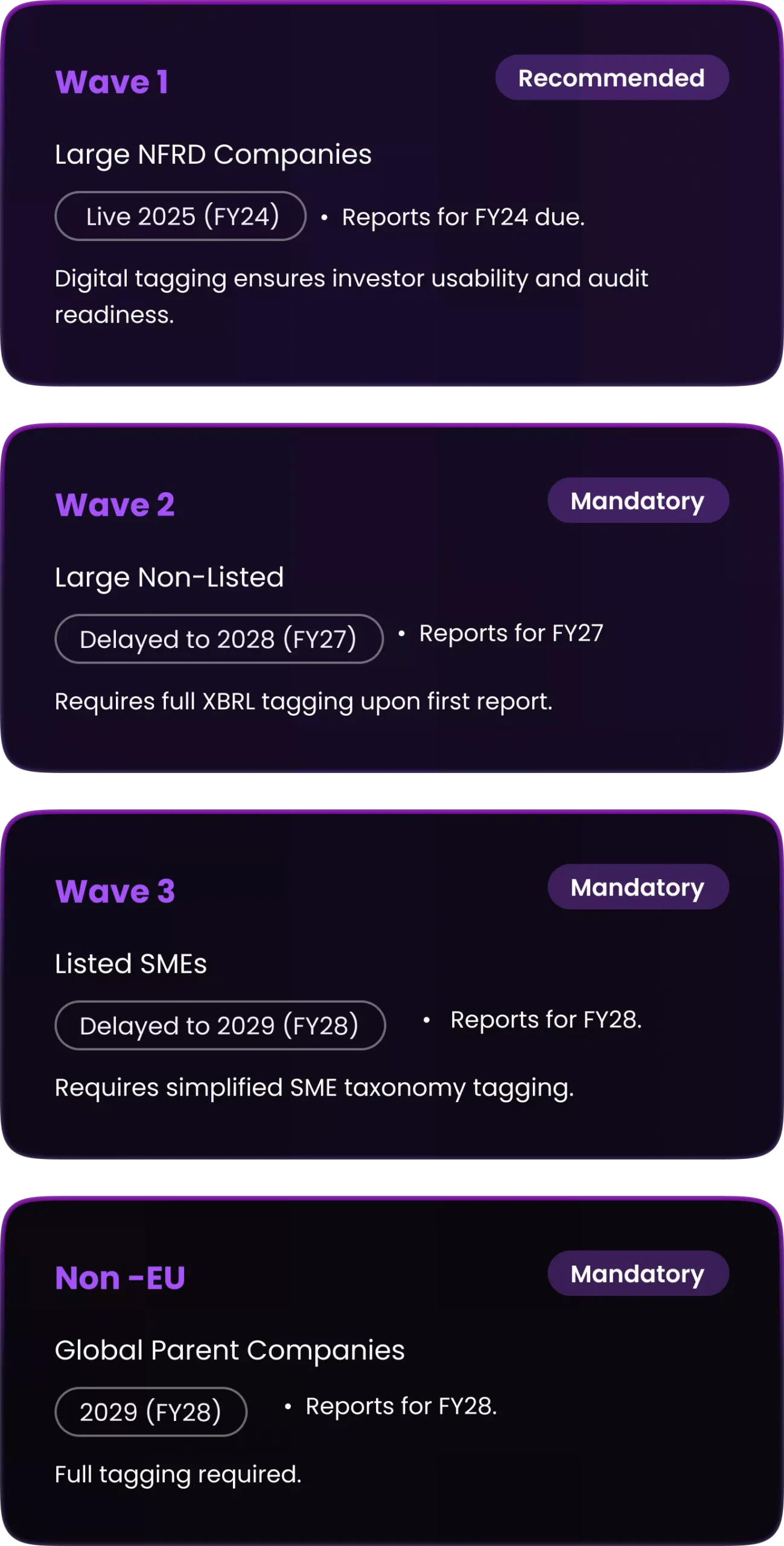 Wave 1

Recommended

Large NFRD Companies

Live 2025 (FY24)

• Reports for FY24 due.

Digital tagging ensures investor usability and audit readiness.

Wave 2

Mandatory

Large Non-Listed

Delayed to 2028 (FY27)

• Reports for FY27

Requires full XBRL tagging upon first report.

Wave 3

Mandatory

Listed SMEs

Delayed to 2029 (FY28)

• Reports for FY28.

Requires simplified SME taxonomy tagging.

Non -EU

Mandatory

Global Parent Companies

2029 (FY28)

• Reports for FY28.

Full tagging required.